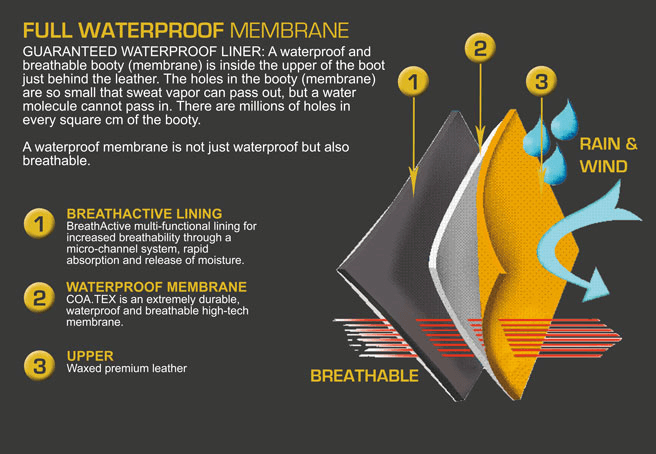 FULL WATERPROOF MEMBRANE

GUARANTEED WATERPROOF LINER: A waterproof and breathable booty (membrane) is inside the upper of the boot just behind the leather. The holes in the booty (membrane) are so small that sweat vapor can pass out, but a water molecule cannot pass in. There are millions of holes in every square cm of the booty.

A waterproof membrane is not just waterproof but also breathable.

1 BREATHACTIVE LINING
BreathActive multi-functional lining for increased breathability through a micro-channel system, rapid absorption and release of moisture.

2 WATERPROOF MEMBRANE
COA.TEX is an extremely durable, waterproof and breathable high-tech membrane.

3 UPPER
Waxed premium leather

1

2

3

RAIN & WIND

BREATHABLE